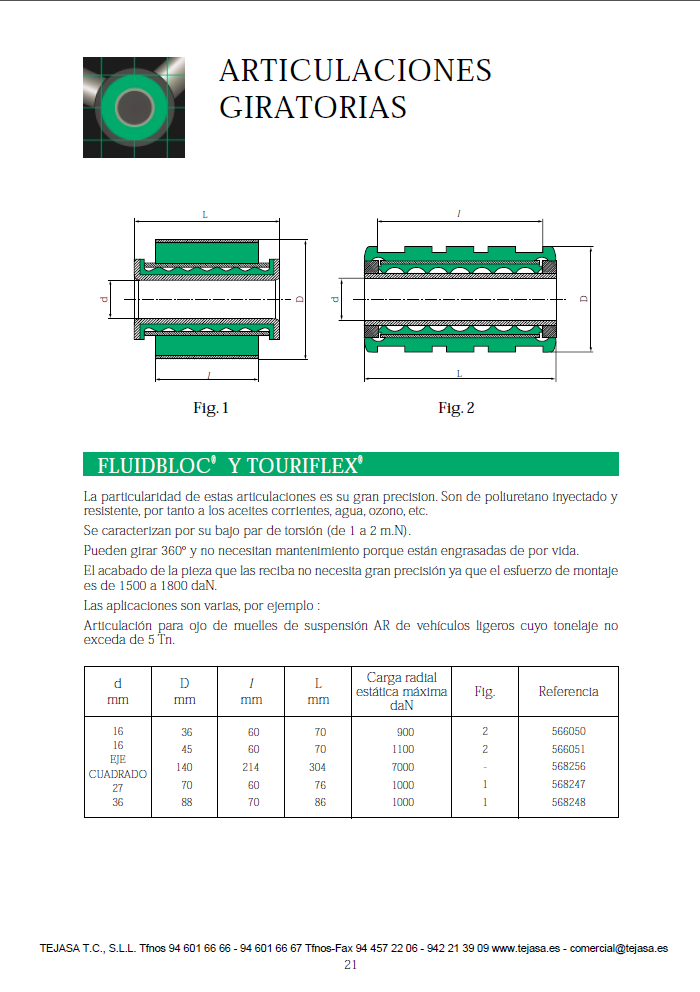 ARTICULACIONES GIRATORIAS

L

d

D

l

Fig. 1

l

d

D

L

Fig. 2

FLUIDBLOC® Y TOURIFLEX®

La particularidad de estas articulaciones es su gran precision. Son de poliuretano inyectado y resistente, por tanto a los aceites corrientes, agua, ozono, etc.

Se caracterizan por su bajo par de torsión (de 1 a 2 m.N).

Pueden girar 360º y no necesitan mantenimiento porque están engrasadas de por vida.

El acabado de la pieza que las reciba no necesita gran precisión ya que el esfuerzo de montaje es de 1500 a 1800 daN.

Las aplicaciones son varias, por ejemplo :

Articulación para ojo de muelles de suspensión AR de vehículos ligeros cuyo tonelaje no exceda de 5 Tn.

| d mm | D mm | l mm | L mm | Carga radial estática máxima daN | Fig. | Referencia |
|---|---|---|---|---|---|---|
| 16 | 36 | 60 | 70 | 900 | 2 | 566050 |
| 16 | 45 | 60 | 70 | 1100 | 2 | 566051 |
| EJE CUADRADO | 140 | 214 | 304 | 7000 | - | 568256 |
| 27 | 70 | 60 | 76 | 1000 | 1 | 568247 |
| 36 | 88 | 70 | 86 | 1000 | 1 | 568248 |

TEJASA T.C., S.L.L. Tfnos 94 601 66 66 - 94 601 66 67 Tfnos-Fax 94 457 22 06 - 942 21 39 09 www.tejasa.es - comercial@tejasa.es
21